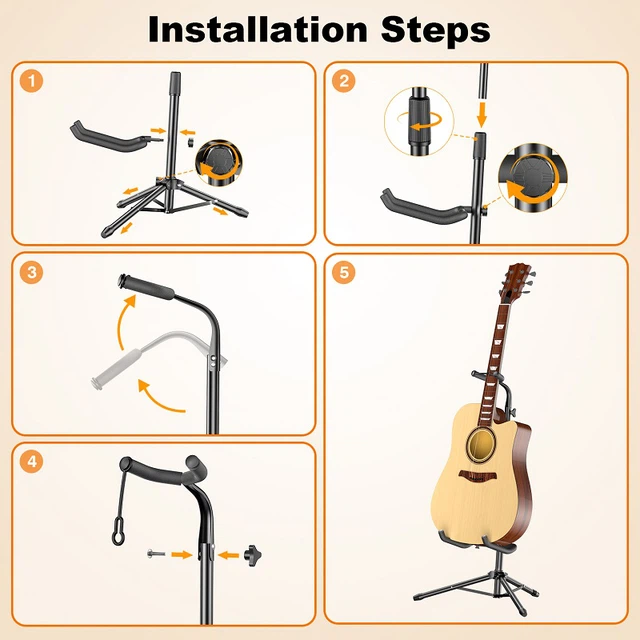 Installation Steps

1

2

3

4

5