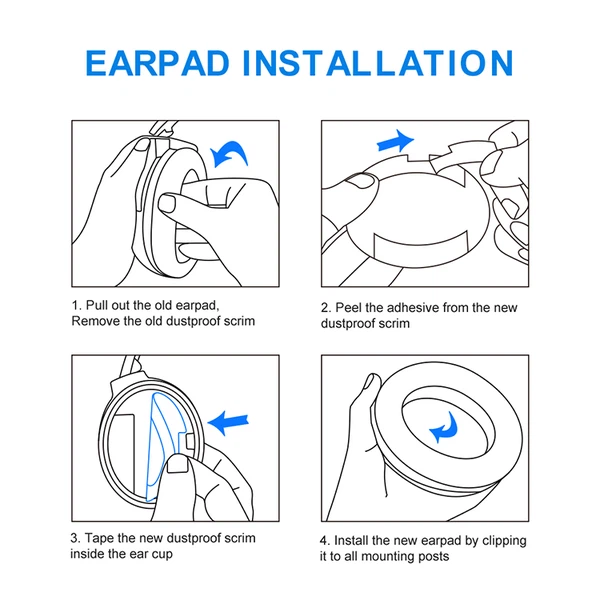 EARPAD INSTALLATION

1. Pull out the old earpad,
Remove the old dustproof scrim

2. Peel the adhesive from the new dustproof scrim

3. Tape the new dustproof scrim inside the ear cup

4. Install the new earpad by clipping it to all mounting posts